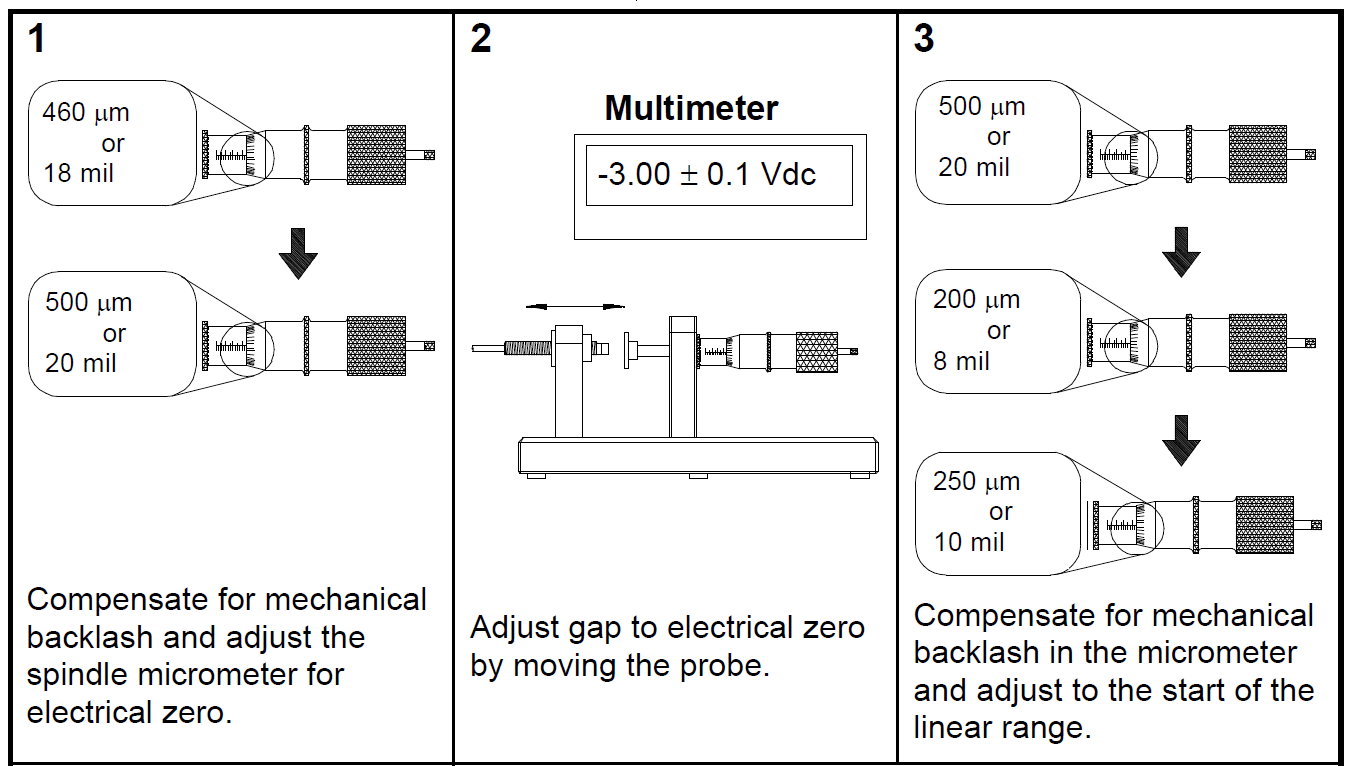 1

460 μm
or
18 mil

500 μm
or
20 mil

Compensate for mechanical backlash and adjust the spindle micrometer for electrical zero.

2

Multimeter

-3.00 ± 0.1 Vdc

Adjust gap to electrical zero by moving the probe.

3

500 μm
or
20 mil

200 μm
or
8 mil

250 μm
or
10 mil

Compensate for mechanical backlash in the micrometer and adjust to the start of the linear range.